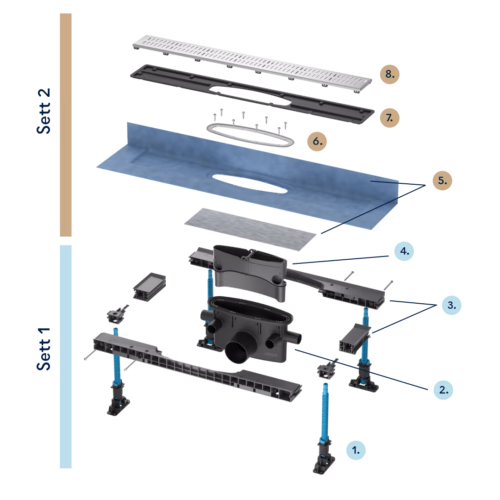 Sett 2

8.

7.

6.

5.

Sett 1

4.

3.

2.

1.